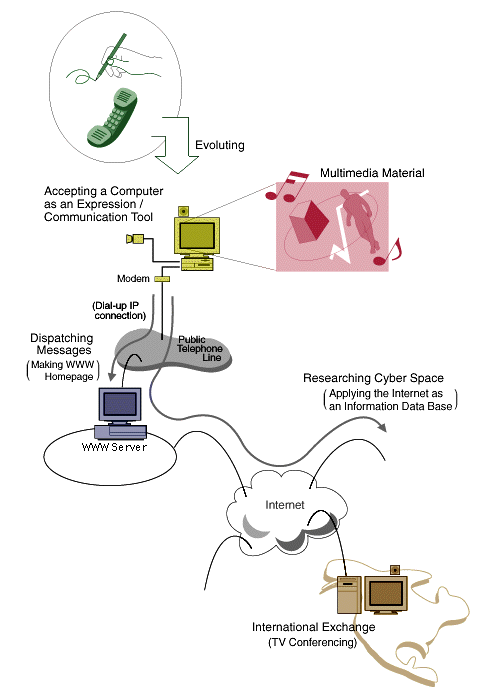 Evoluting

Multimedia Material

Accepting a Computer as an Expression / Communication Tool

Modem

(Dial-up IP connection)

Dispatching Messages
(Making WWW Homepage)

Public Telephone Line

Researching Cyber Space
(Applying the Internet as an Information Data Base)

WWW Server

Internet

International Exchange
(TV Conferencing)